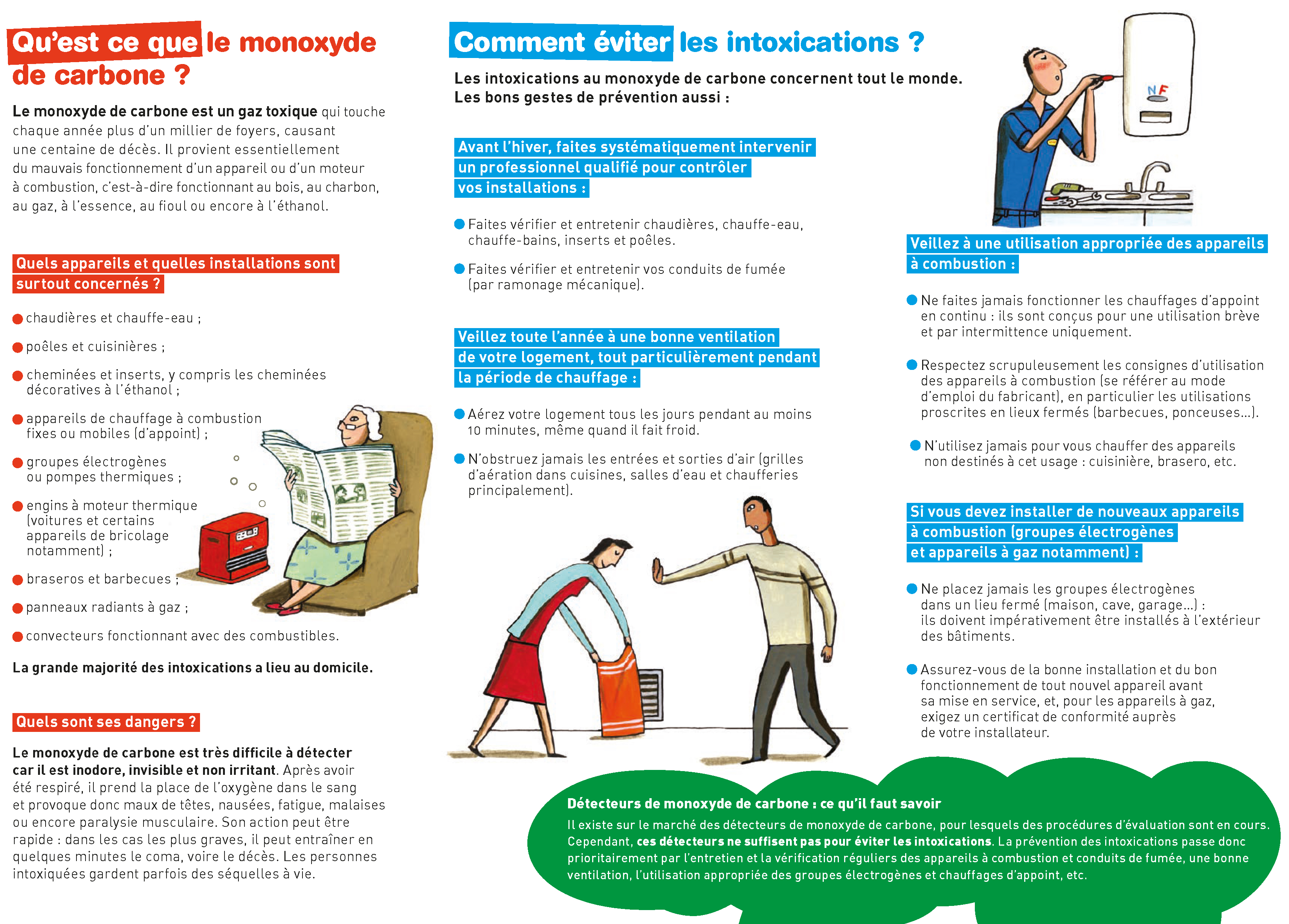 Qu'est ce que le monoxyde de carbone ?

Le monoxyde de carbone est un gaz toxique qui touche chaque année plus d'un millier de foyers, causant une centaine de décès. Il provient essentiellement du mauvais fonctionnement d'un appareil ou d'un moteur à combustion, c'est-à-dire fonctionnant au bois, au charbon, au gaz, à l'essence, au fioul ou encore à l'éthanol.

Quels appareils et quelles installations sont surtout concernés ?

chaudières et chauffe-eau ;

poêles et cuisinières ;

cheminées et inserts, y compris les cheminées décoratives à l'éthanol ;

appareils de chauffage à combustion fixes ou mobiles (d'appoint) ;

groupes électrogènes ou pompes thermiques ;

engins à moteur thermique (voitures et certains appareils de bricolage notamment) ;

braseros et barbecues ;

panneaux radiants à gaz ;

convecteurs fonctionnant avec des combustibles.

La grande majorité des intoxications a lieu au domicile.

Quels sont ses dangers ?

Le monoxyde de carbone est très difficile à détecter car il est inodore, invisible et non irritant. Après avoir été respiré, il prend la place de l'oxygène dans le sang et provoque donc maux de têtes, nausées, fatigue, malaises ou encore paralysie musculaire. Son action peut être rapide : dans les cas les plus graves, il peut entraîner en quelques minutes le coma, voire le décès. Les personnes intoxiquées gardent parfois des séquelles à vie.

Comment éviter les intoxications ?

Les intoxications au monoxyde de carbone concernent tout le monde. Les bons gestes de prévention aussi :

Avant l'hiver, faites systématiquement intervenir un professionnel qualifié pour contrôler vos installations :

Faites vérifier et entretenir chaudières, chauffe-eau, chauffe-bains, inserts et poêles.

Faites vérifier et entretenir vos conduits de fumée (par ramonage mécanique).

Veillez toute l'année à une bonne ventilation de votre logement, tout particulièrement pendant la période de chauffage :

Aérez votre logement tous les jours pendant au moins 10 minutes, même quand il fait froid.

N'obstruez jamais les entrées et sorties d'air (grilles d'aération dans cuisines, salles d'eau et chaufferies principalement).

NF

Veillez à une utilisation appropriée des appareils à combustion :

Ne faites jamais fonctionner les chauffages d'appoint en continu : ils sont conçus pour une utilisation brève et par intermittence uniquement.

Respectez scrupuleusement les consignes d'utilisation des appareils à combustion (se référer au mode d'emploi du fabricant), en particulier les utilisations proscrites en lieux fermés (barbecues, ponceuses...).

N'utilisez jamais pour vous chauffer des appareils non destinés à cet usage : cuisinière, brasero, etc.

Si vous devez installer de nouveaux appareils à combustion (groupes électrogènes et appareils à gaz notamment) :

Ne placez jamais les groupes électrogènes dans un lieu fermé (maison, cave, garage...) : ils doivent impérativement être installés à l'extérieur des bâtiments.

Assurez-vous de la bonne installation et du bon fonctionnement de tout nouvel appareil avant sa mise en service, et, pour les appareils à gaz, exigez un certificat de conformité auprès de votre installateur.

Détecteurs de monoxyde de carbone : ce qu'il faut savoir
Il existe sur le marché des détecteurs de monoxyde de carbone, pour lesquels des procédures d'évaluation sont en cours. Cependant, ces détecteurs ne suffisent pas pour éviter les intoxications. La prévention des intoxications passe donc prioritairement par l'entretien et la vérification réguliers des appareils à combustion et conduits de fumée, une bonne ventilation, l'utilisation appropriée des groupes électrogènes et chauffages d'appoint, etc.